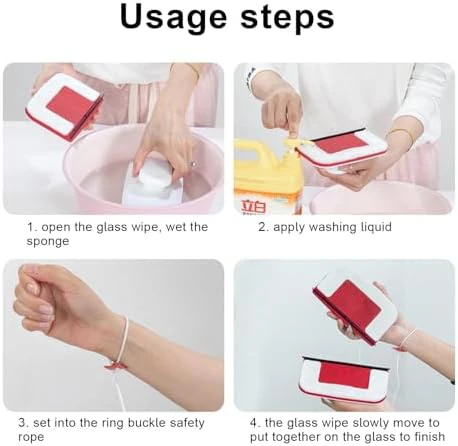 Usage steps

立白

1. open the glass wipe, wet the sponge

2. apply washing liquid

3. set into the ring buckle safety rope

4. the glass wipe slowly move to put together on the glass to finish