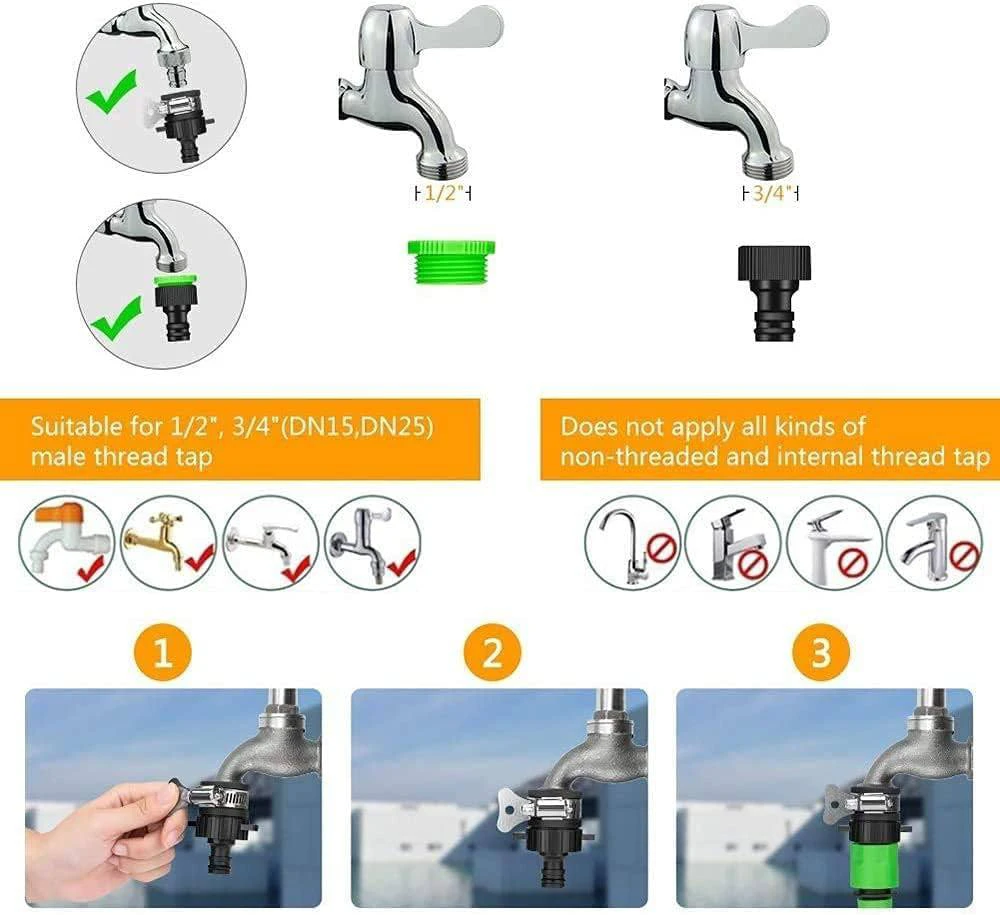 1/2"

3/4"

Suitable for 1/2", 3/4"(DN15,DN25) male thread tap

Does not apply all kinds of non-threaded and internal thread tap

1

2

3