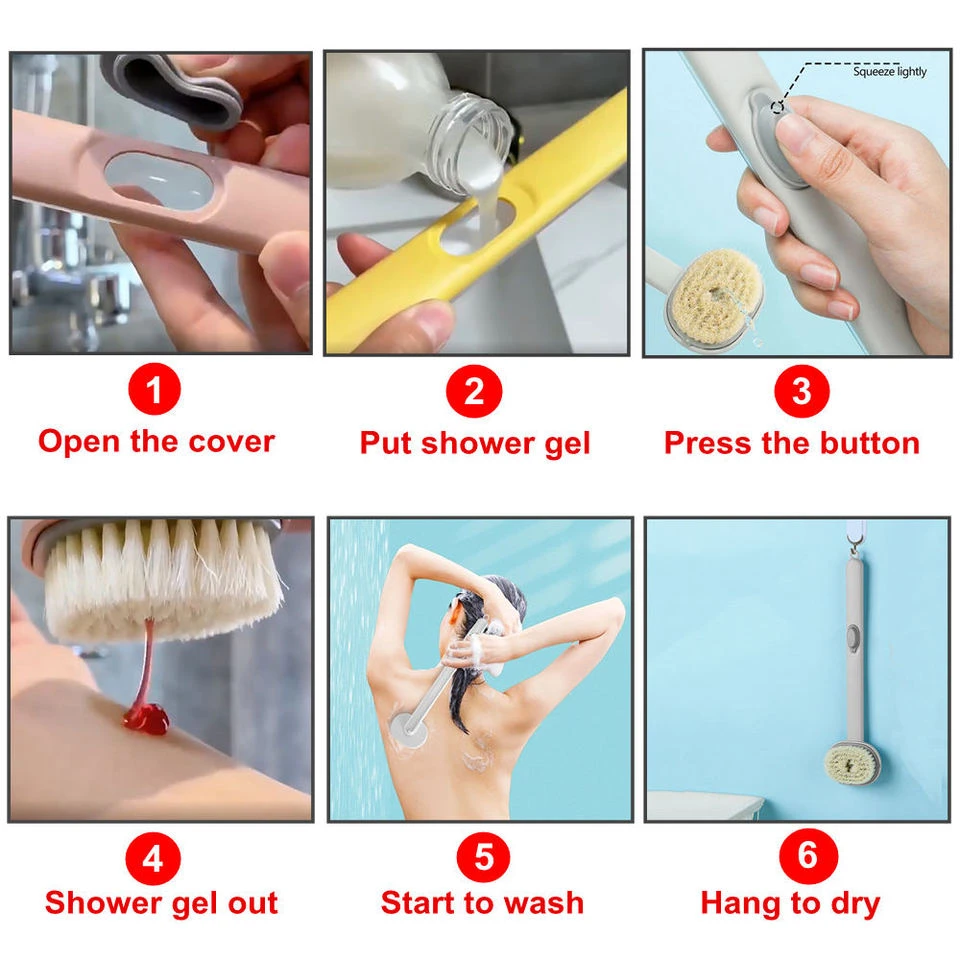 Squeeze lightly

1
Open the cover

2
Put shower gel

3
Press the button

4
Shower gel out

5
Start to wash

6
Hang to dry